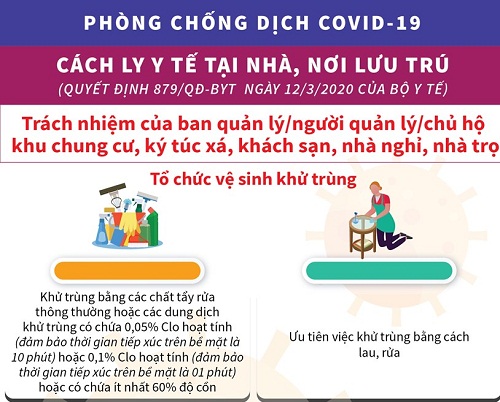 PHÒNG CHỐNG DỊCH COVID-19

CÁCH LY Y TẾ TẠI NHÀ, NƠI LƯU TRÚ
(QUYẾT ĐỊNH 879/QĐ-BYT NGÀY 12/3/2020 CỦA BỘ Y TẾ)

Trách nhiệm của ban quản lý/người quản lý/chủ hộ khu chung cư, ký túc xá, khách sạn, nhà nghỉ, nhà trọ

Tổ chức vệ sinh khử trùng

Khử trùng bằng các chất tẩy rửa thông thường hoặc các dung dịch khử trùng có chứa 0,05% Clo hoạt tính (đảm bảo thời gian tiếp xúc trên bề mặt là 10 phút) hoặc 0,1% Clo hoạt tính (đảm bảo thời gian tiếp xúc trên bề mặt là 01 phút) hoặc có chứa ít nhất 60% độ cồn

Ưu tiên việc khử trùng bằng cách lau, rửa